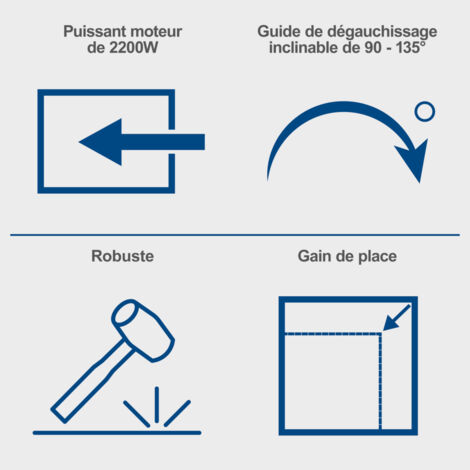 Puissant moteur de 2200W

Guide de dégauchissage inclinable de 90 - 135°

Robuste

Gain de place