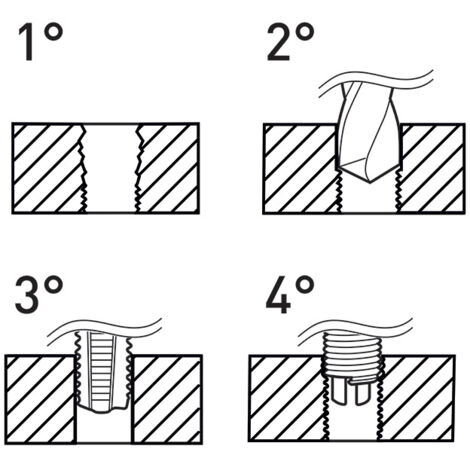 1°

2°

3°

4°