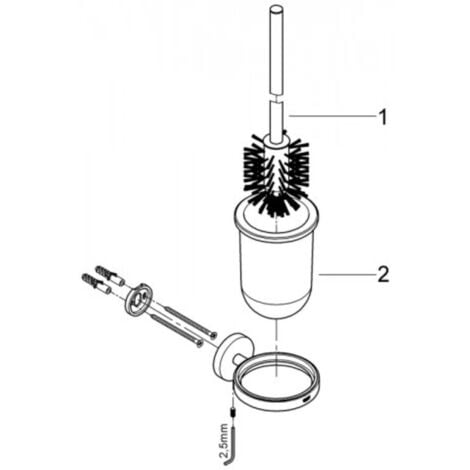 1

2

2,5mm