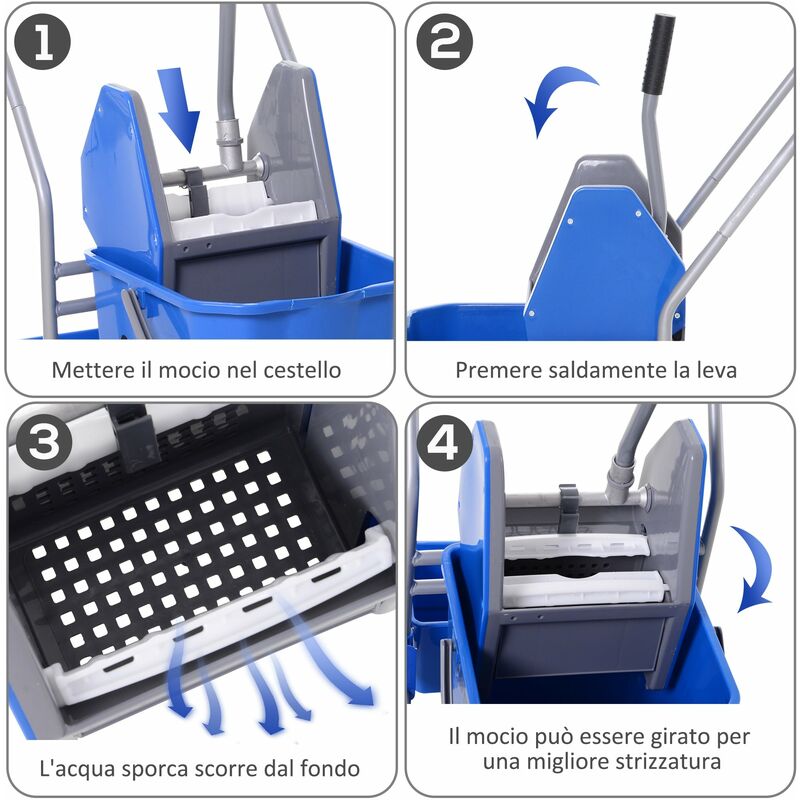 1
Mettere il mocio nel cestello

2
Premere saldamente la leva

3
L'acqua sporca scorre dal fondo

4
Il mocio può essere girato per una migliore strizzatura