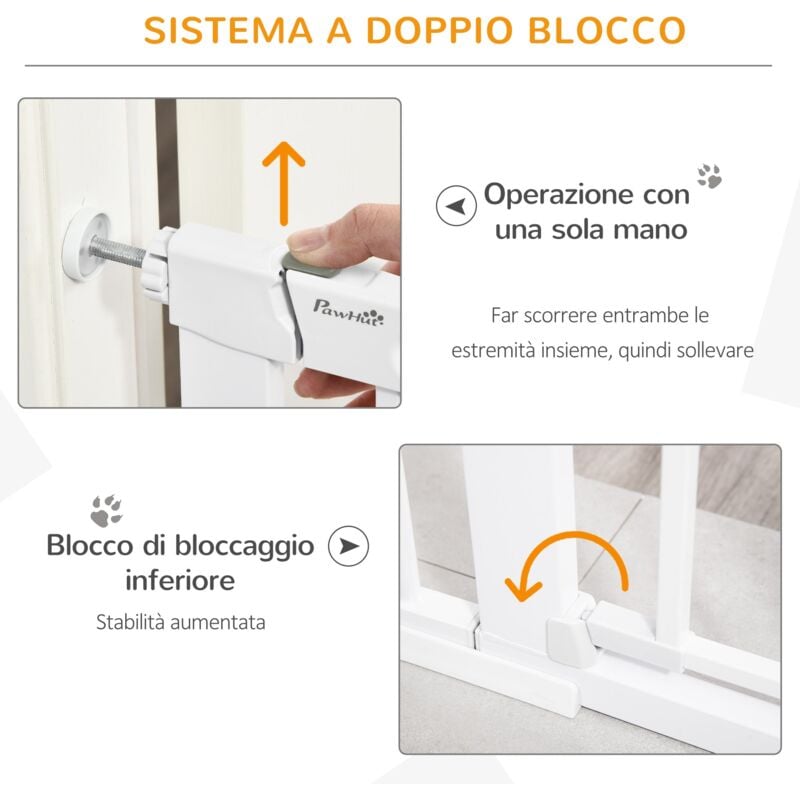 SISTEMA A DOPPIO BLOCCO

PawHut

Operazione con una sola mano

Far scorrere entrambe le estremità insieme, quindi sollevare

Blocco di bloccaggio inferiore

Stabilità aumentata