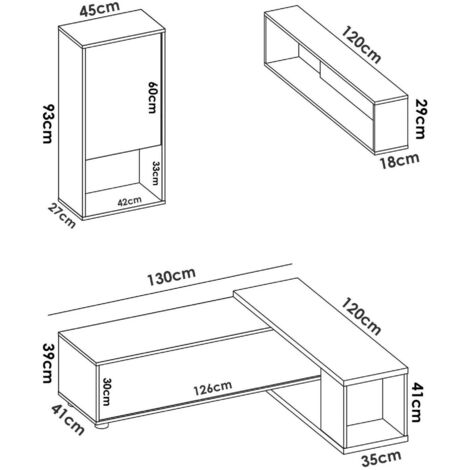 45cm
93cm
60cm
33cm
42cm
27cm
120cm
29cm
18cm
130cm
120cm
39cm
30cm
126cm
41cm
41cm
35cm