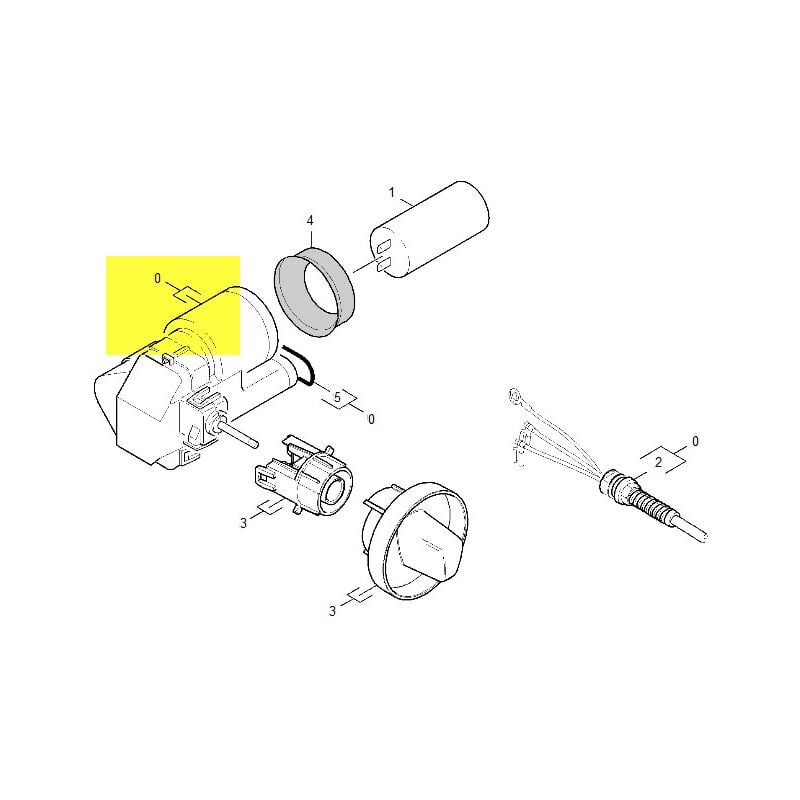 1
4
0
5
0
0
2
3
3