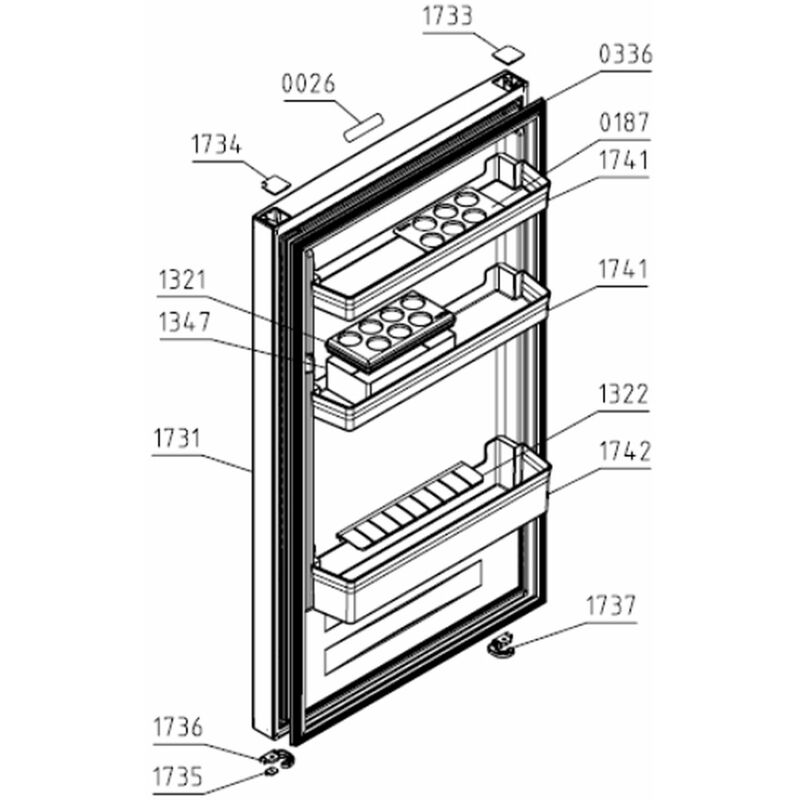 1733
0336
0026
0187
1734
1741
1321
1741
1347
1322
1731
1742
1737
1736
1735