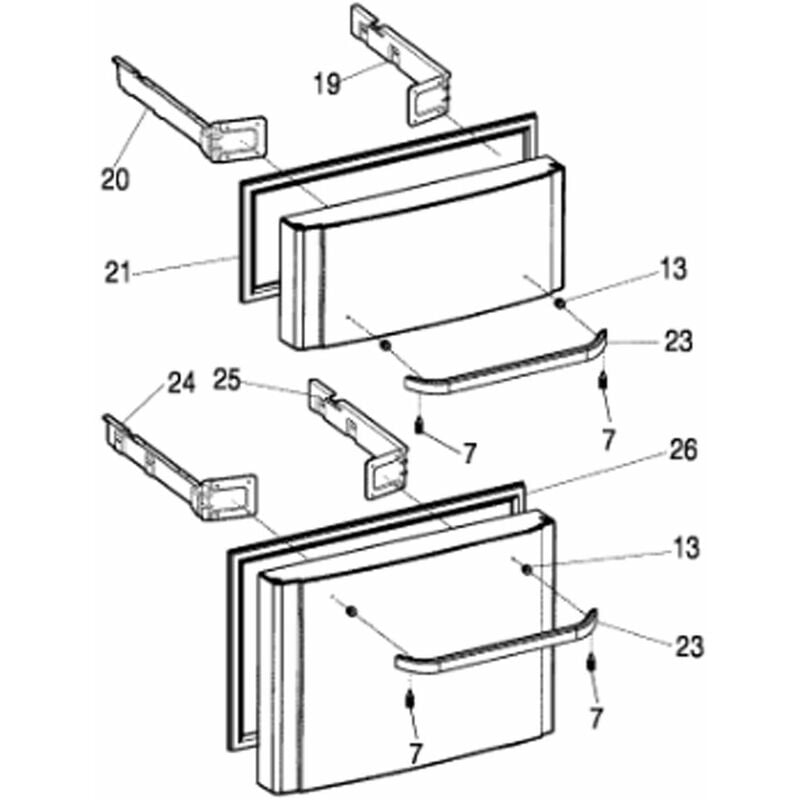 19
20
21
13
23
24
25
7
7
26
13
23
7
7