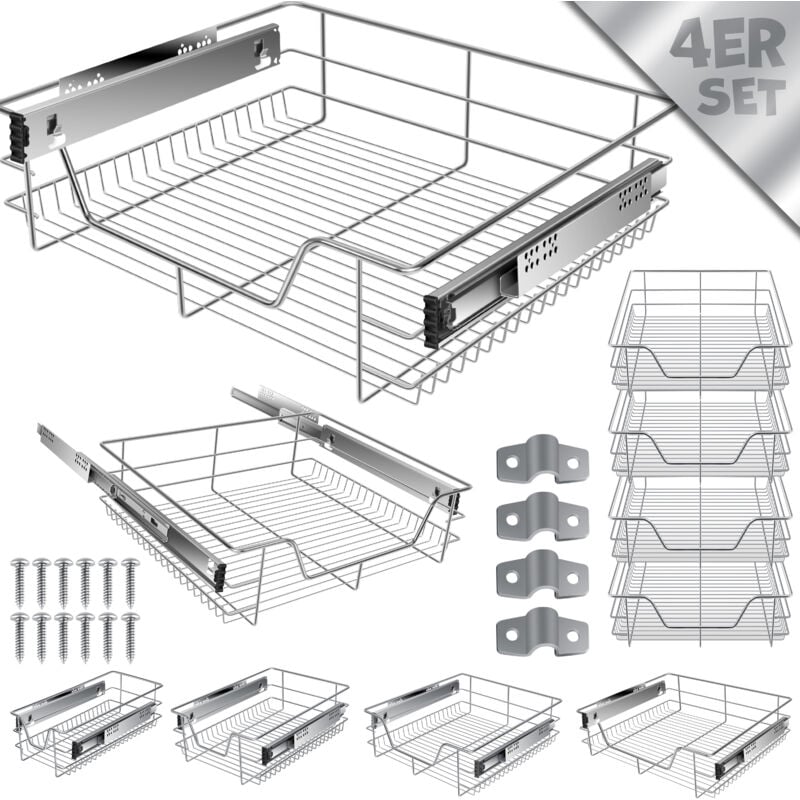 4ER SET