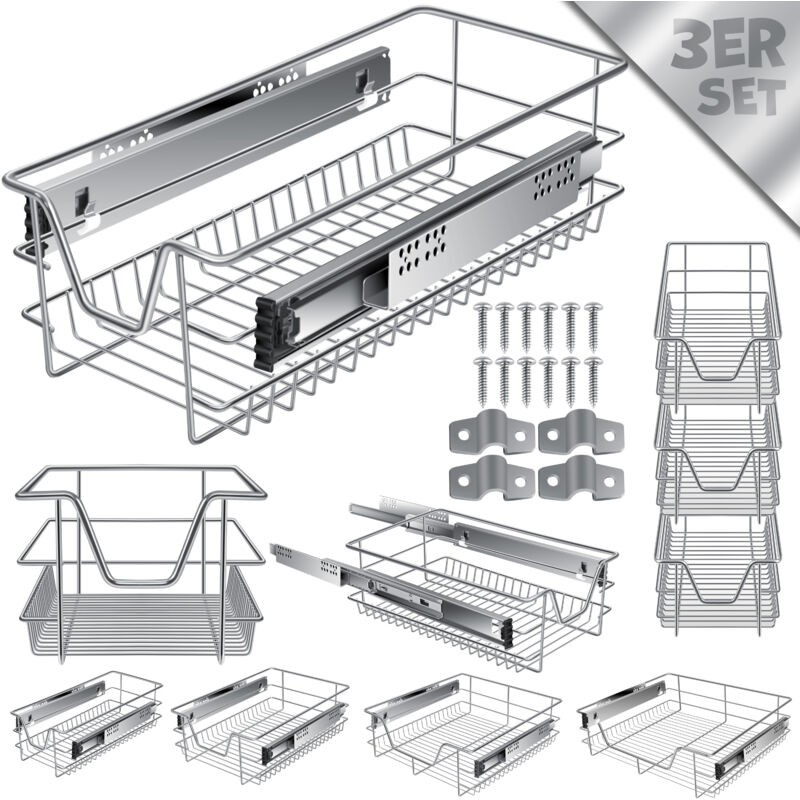 3ER SET