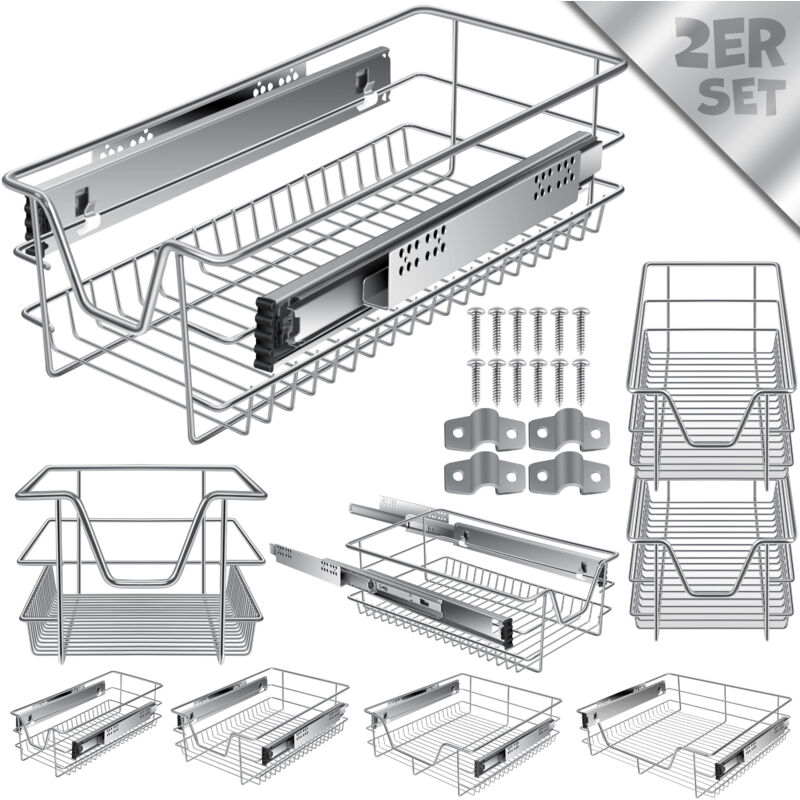 2ER SET