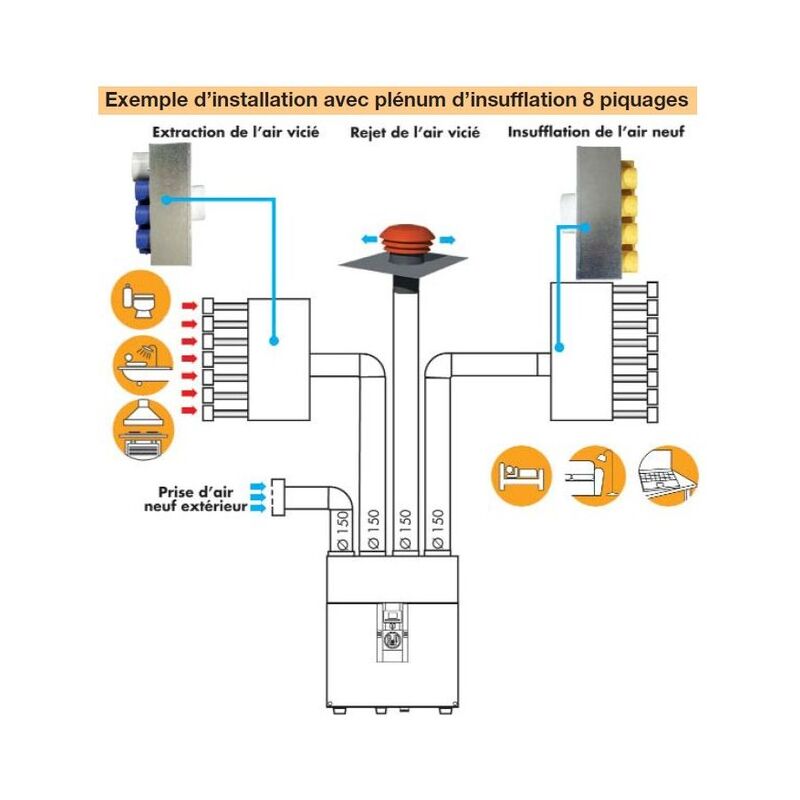 Exemple d'installation avec plénum d'insufflation 8 piquages

Extraction de l'air vicié

Rejet de l'air vicié

Insufflation de l'air neuf

Prise d'air neuf extérieur

Ø 150

Ø 150

Ø 150

Ø 150