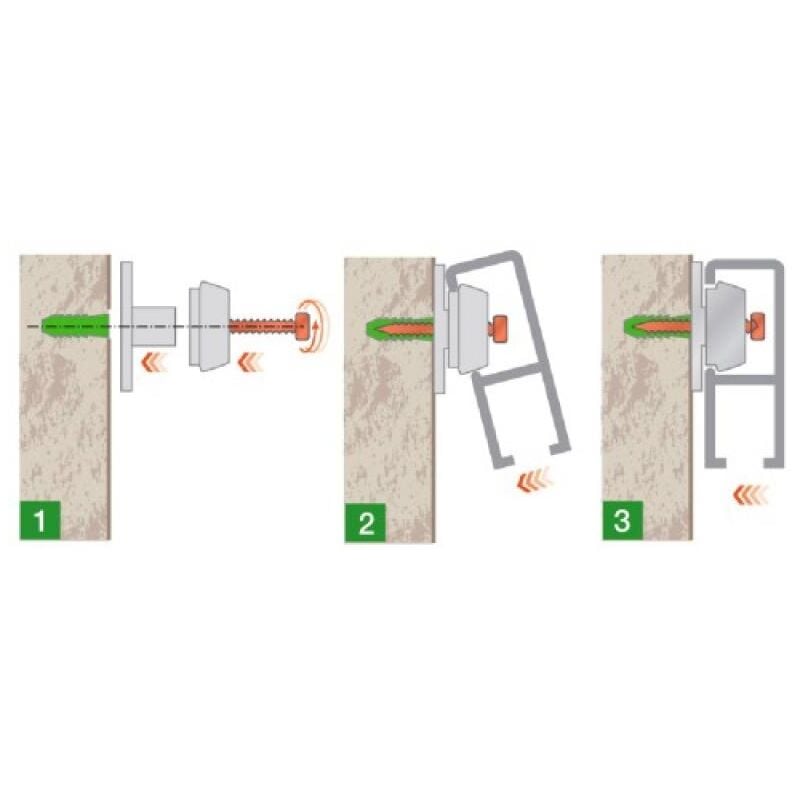 1

2

3