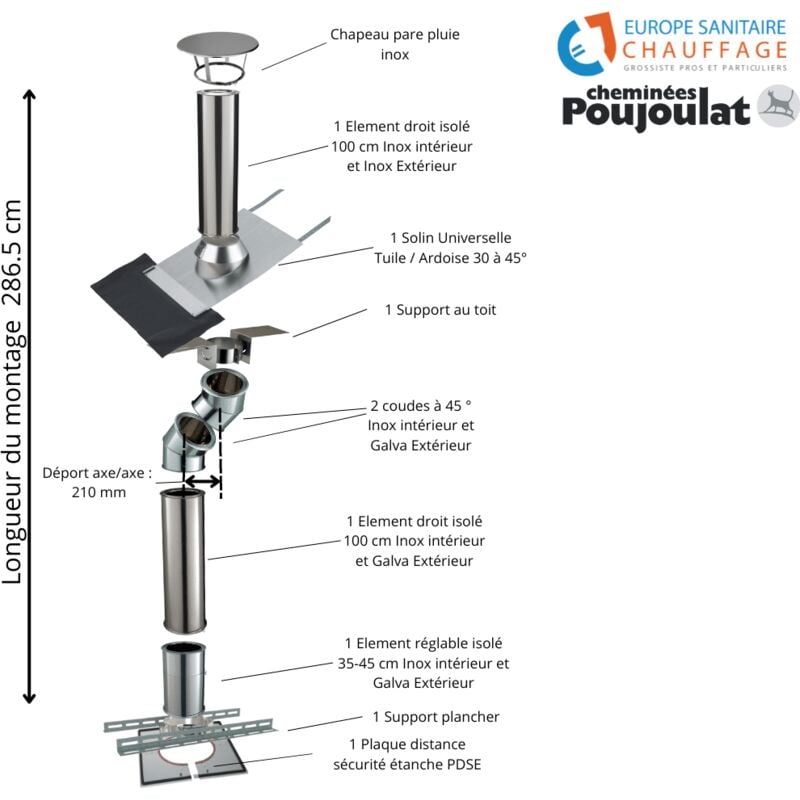 EUROPE SANITAIRE
CHAUFFAGE
GROSSISTE PROS ET PARTICULIERS

cheminées
Poujoulat

Longueur du montage 286.5 cm

Chapeau pare pluie inox

1 Element droit isolé 100 cm Inox intérieur et Inox Extérieur

1 Solin Universelle Tuile / Ardoise 30 à 45°

1 Support au toit

2 coudes à 45 ° Inox intérieur et Galva Extérieur

Déport axe/axe : 210 mm

1 Element droit isolé 100 cm Inox intérieur et Galva Extérieur

1 Element réglable isolé 35-45 cm Inox intérieur et Galva Extérieur

1 Support plancher

1 Plaque distance sécurité étanche PDSE