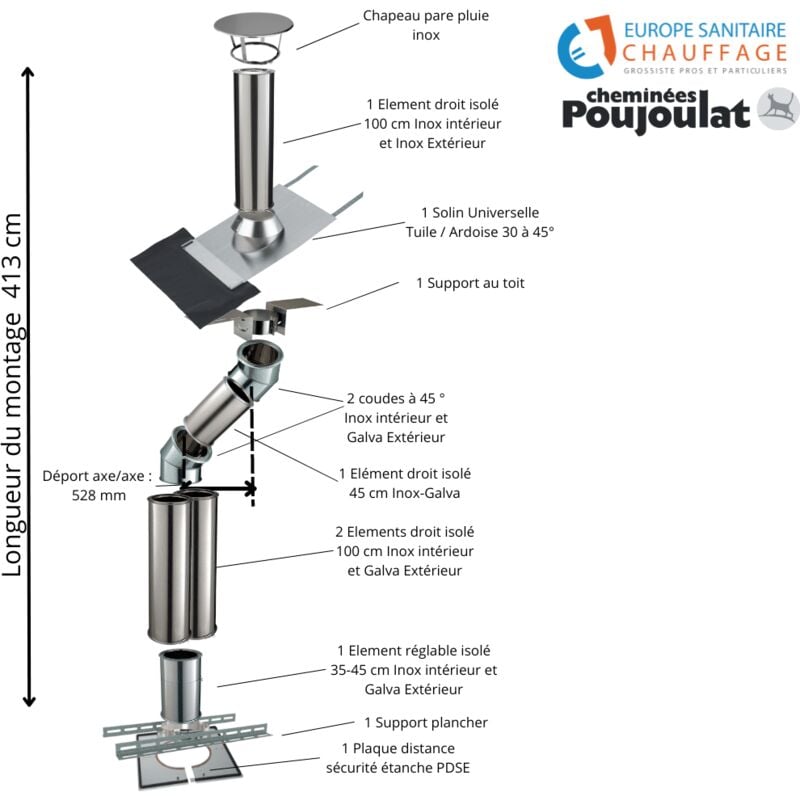 Longueur du montage 413 cm

Chapeau pare pluie inox

EUROPE SANITAIRE CHAUFFAGE
GROSSISTE PROS ET PARTICULIERS

cheminées Poujoulat

1 Element droit isolé 100 cm Inox intérieur et Inox Extérieur

1 Solin Universelle Tuile / Ardoise 30 à 45°

1 Support au toit

2 coudes à 45 ° Inox intérieur et Galva Extérieur

Déport axe/axe : 528 mm

1 Elément droit isolé 45 cm Inox-Galva

2 Elements droit isolé 100 cm Inox intérieur et Galva Extérieur

1 Element réglable isolé 35-45 cm Inox intérieur et Galva Extérieur

1 Support plancher

1 Plaque distance sécurité étanche PDSE