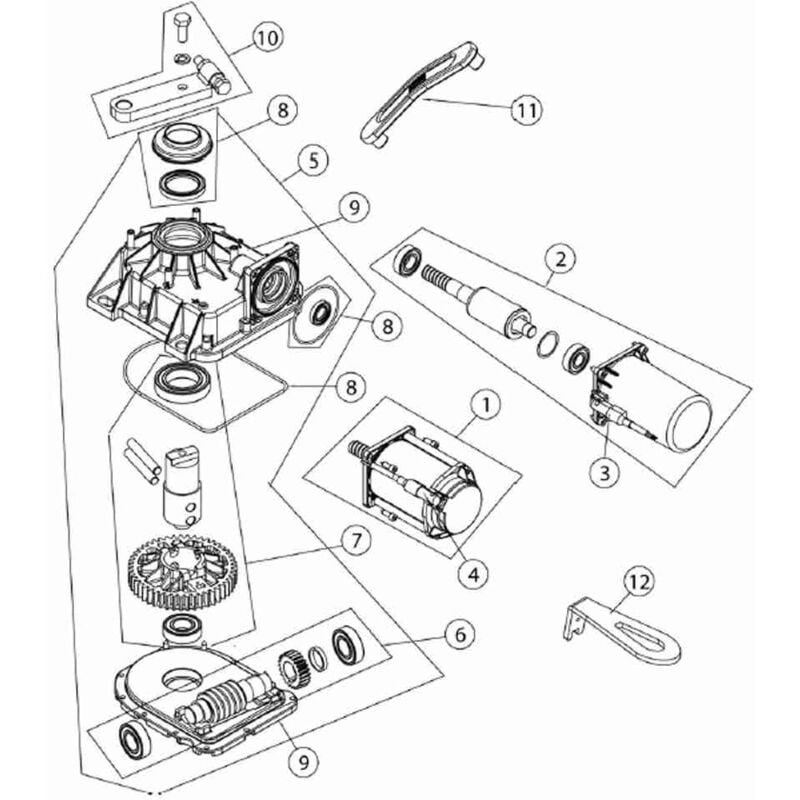 10
11
8
5
9
2
8
8
1
3
7
4
12
6
9