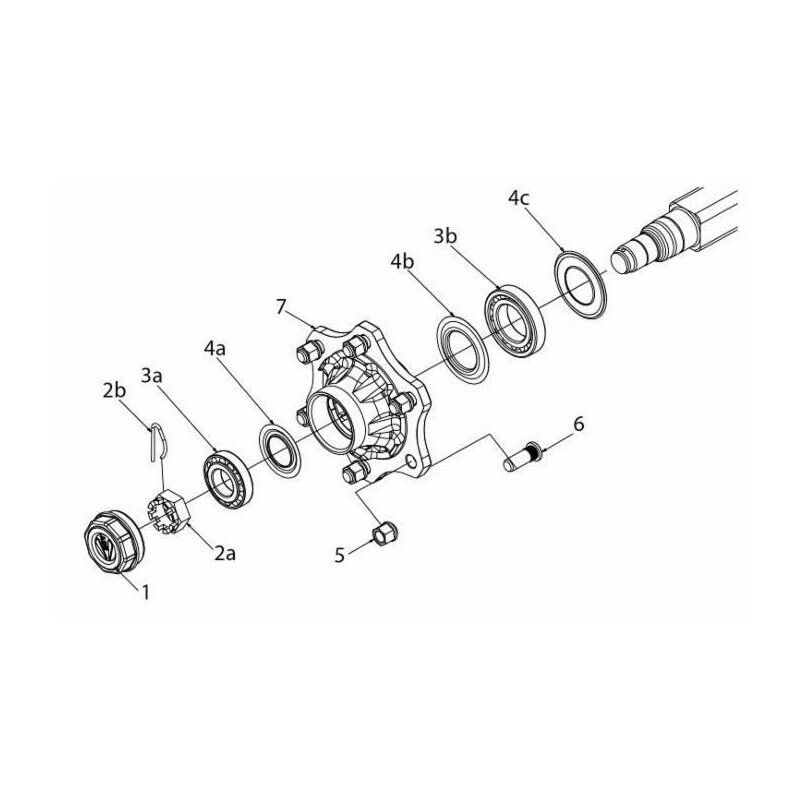 4c
3b
4b
7
4a
3a
2b
6
2a
5
1