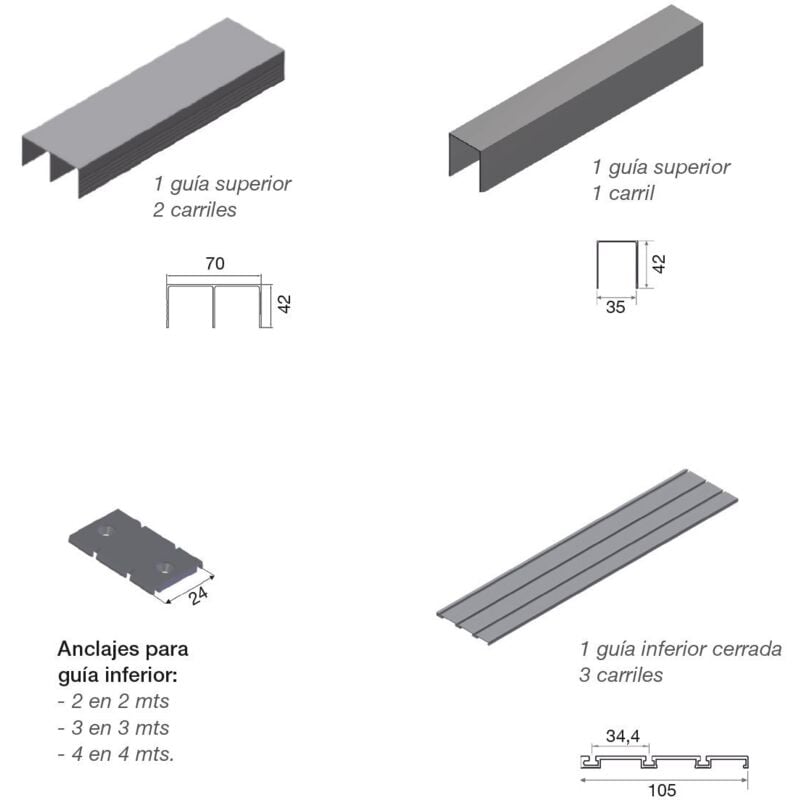 1 guía superior
2 carriles

70

42

1 guía superior
1 carril

42

35

24

Anclajes para guía inferior:
- 2 en 2 mts
- 3 en 3 mts
- 4 en 4 mts.

1 guía inferior cerrada
3 carriles

34,4

105