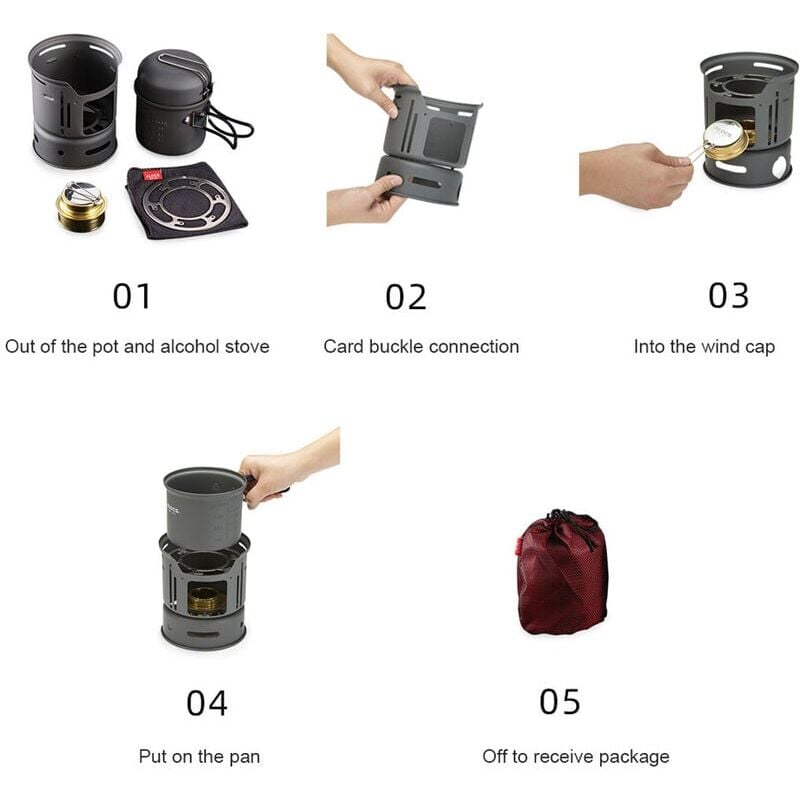 01

Out of the pot and alcohol stove

02

Card buckle connection

03

Into the wind cap

04

Put on the pan

05

Off to receive package