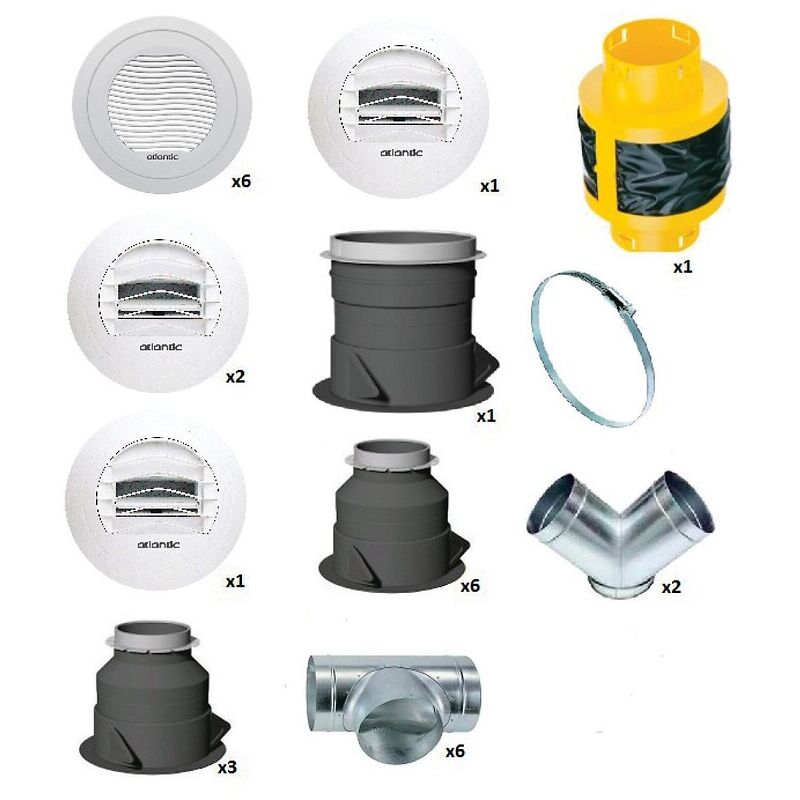 atlantic
x6

atlantic
x1

x1

atlantic
x2

x1

atlantic
x1

x6

x2

x3

x6