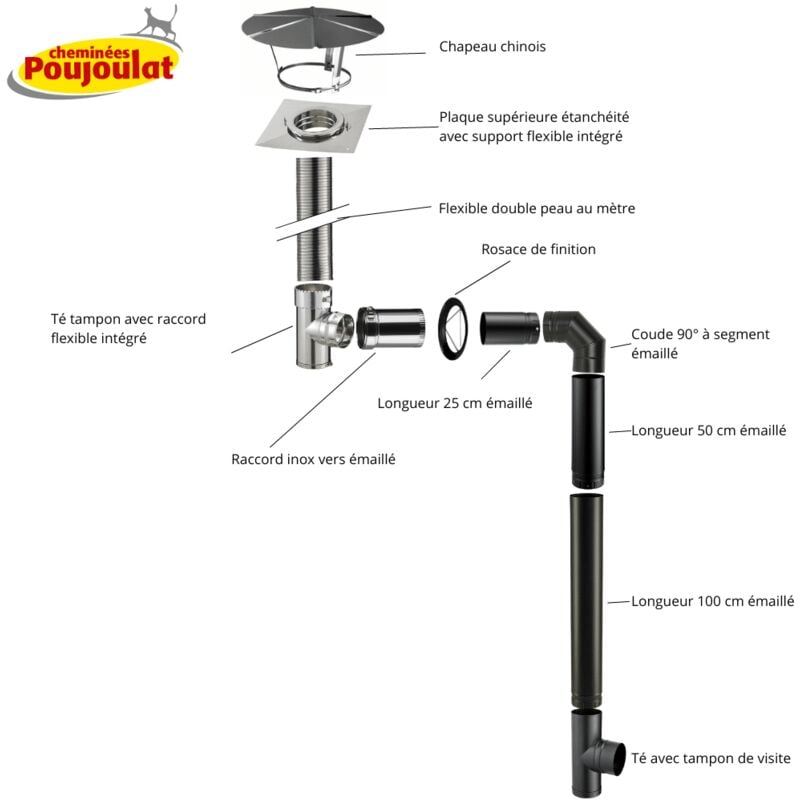 cheminées
Poujoulat

Chapeau chinois

Plaque supérieure étanchéité avec support flexible intégré

Flexible double peau au mètre

Rosace de finition

Té tampon avec raccord flexible intégré

Coude 90° à segment émaillé

Longueur 25 cm émaillé

Longueur 50 cm émaillé

Raccord inox vers émaillé

Longueur 100 cm émaillé

Té avec tampon de visite