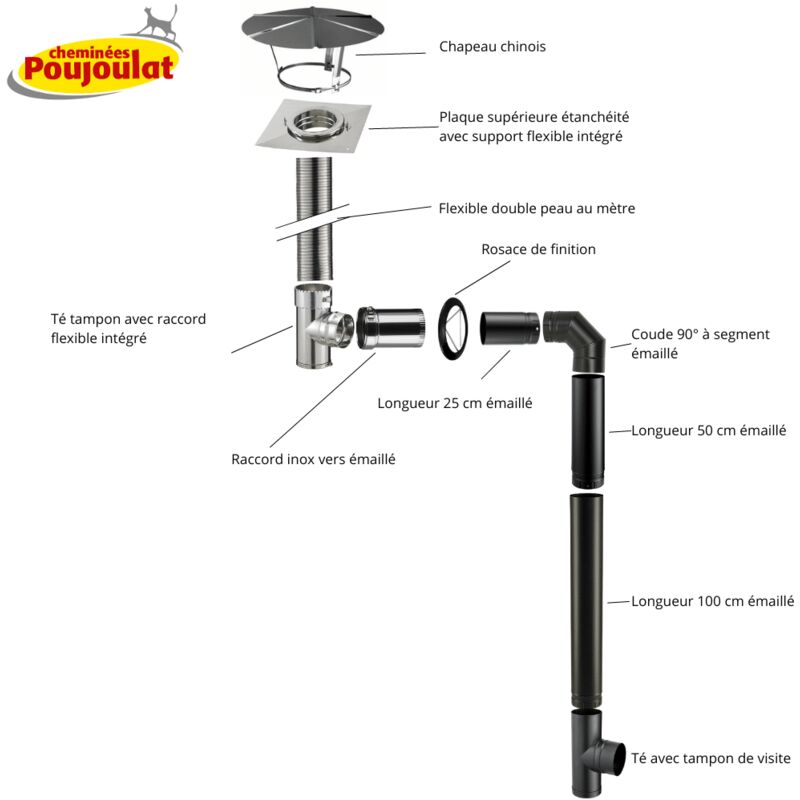 cheminées
Poujoulat

Chapeau chinois

Plaque supérieure étanchéité avec support flexible intégré

Flexible double peau au mètre

Rosace de finition

Té tampon avec raccord flexible intégré

Coude 90° à segment émaillé

Longueur 25 cm émaillé

Longueur 50 cm émaillé

Raccord inox vers émaillé

Longueur 100 cm émaillé

Té avec tampon de visite