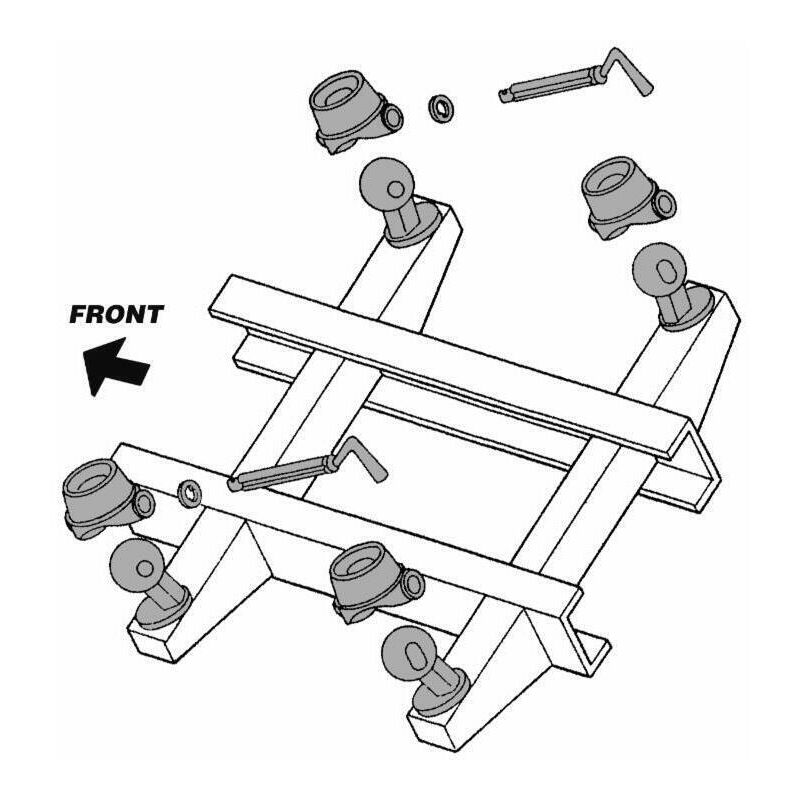 FRONT