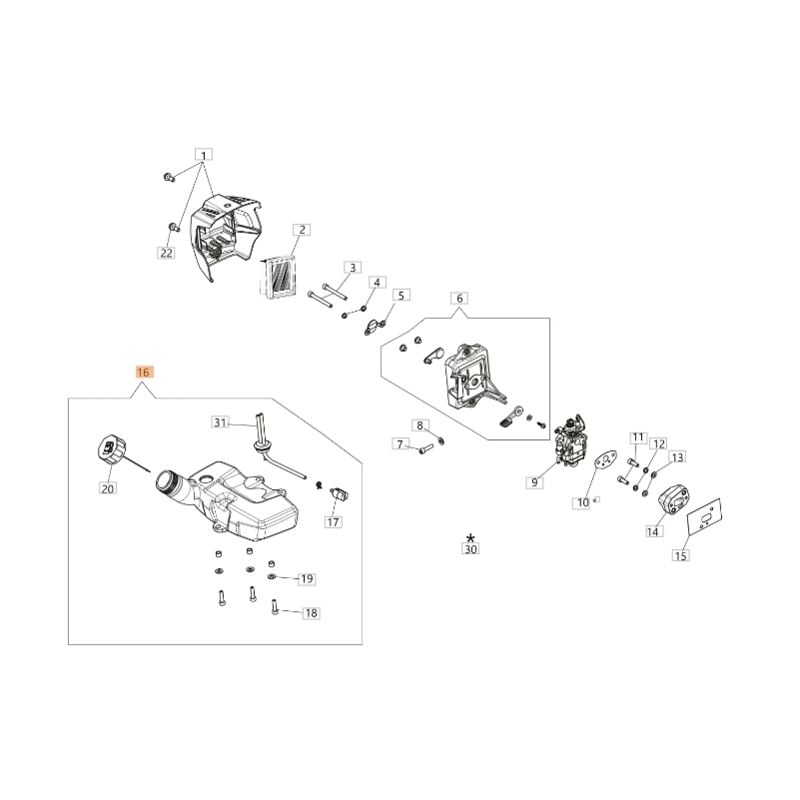 1
22
2
3
4
5
6
16
31
20
17
19
18
8
7
9
10
11
12
13
14
15
*
30