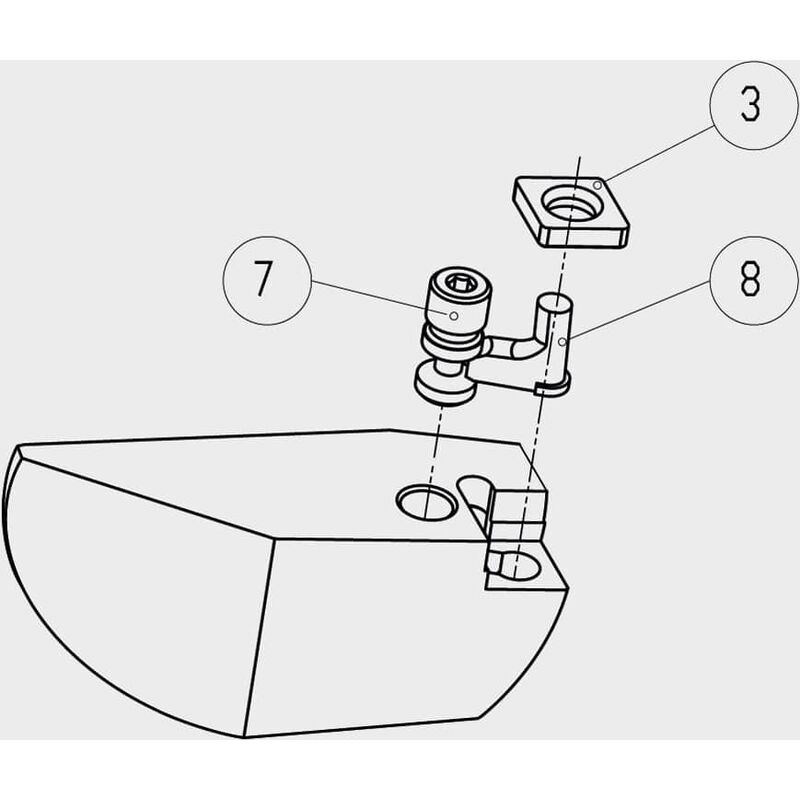 3
7
8