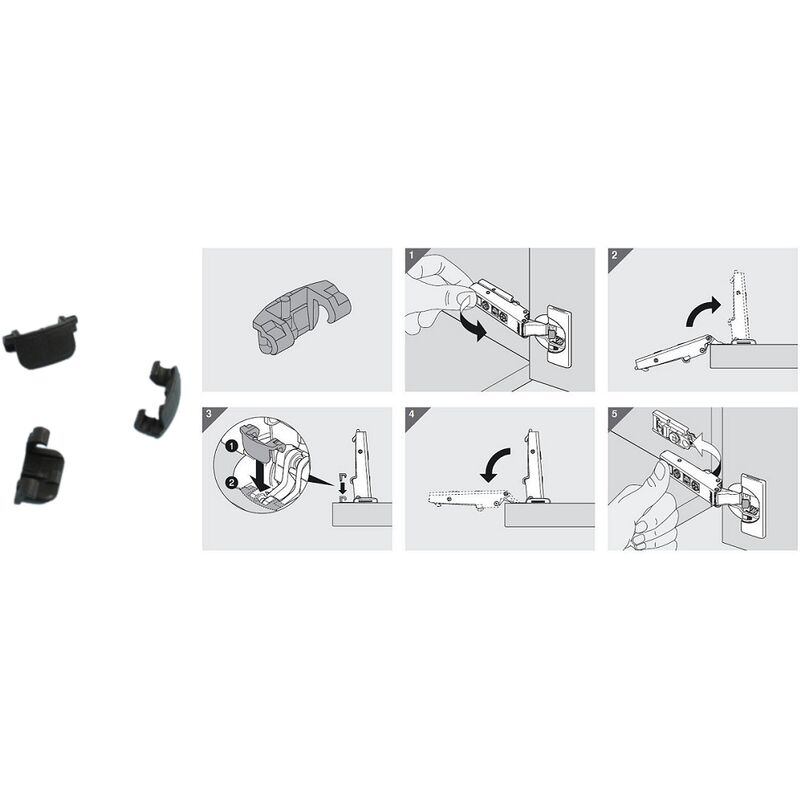 1
2
3
1
2
4
5