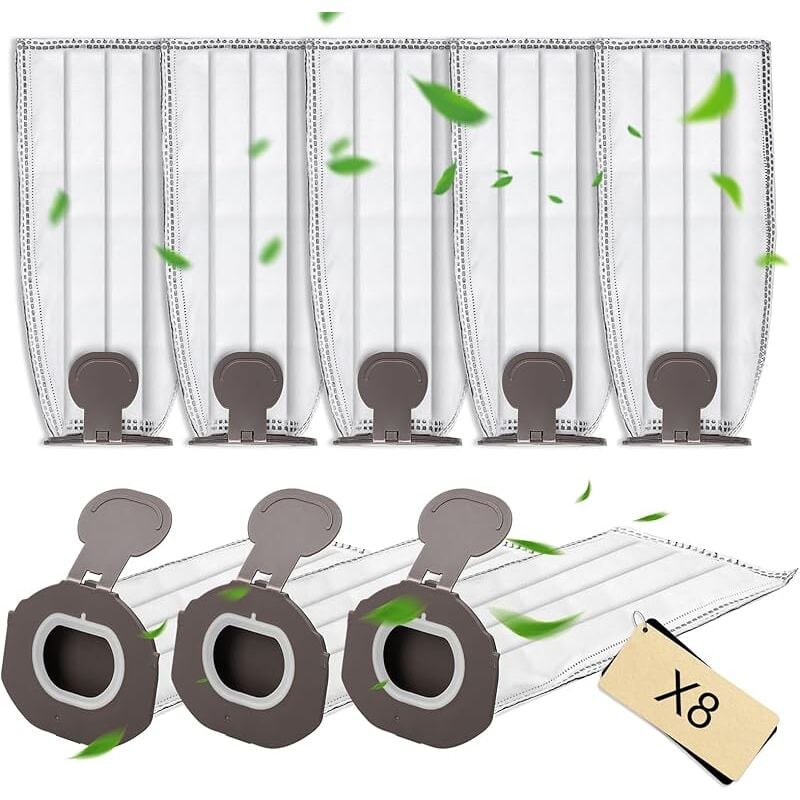 X8