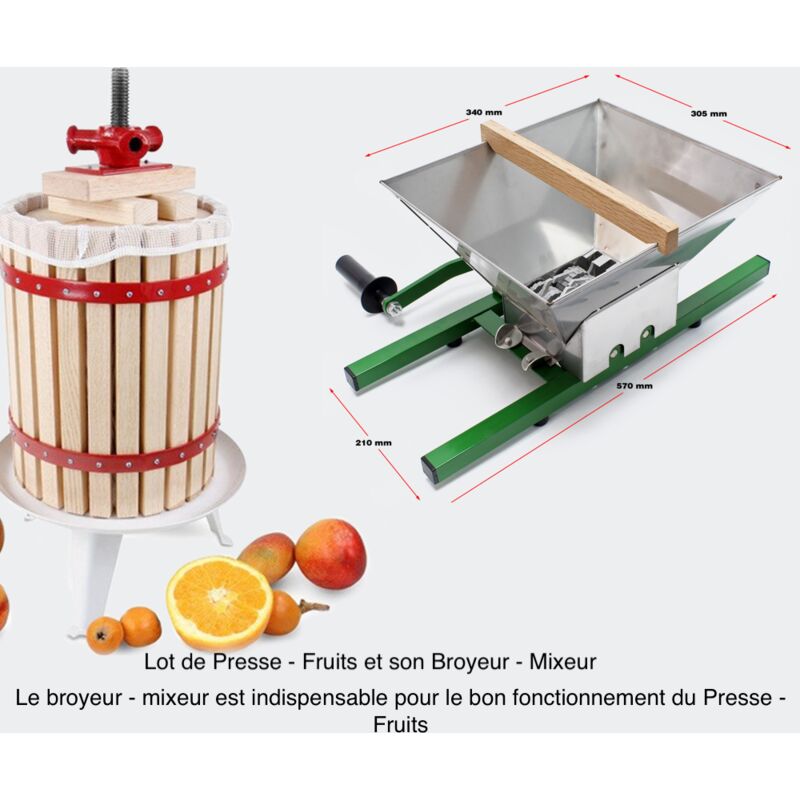 340 mm

305 mm

570 mm

210 mm

Lot de Presse - Fruits et son Broyeur - Mixeur

Le broyeur - mixeur est indispensable pour le bon fonctionnement du Presse - Fruits