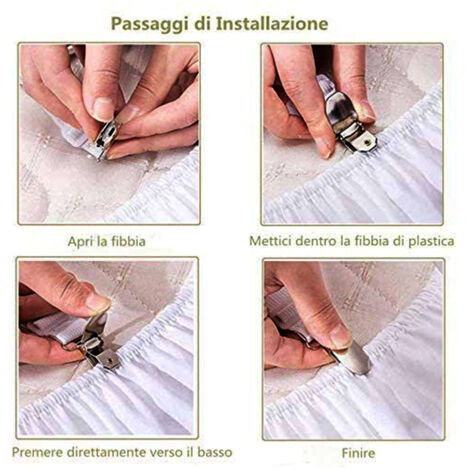 Passaggi di Installazione

Apri la fibbia

Mettici dentro la fibbia di plastica

Premere direttamente verso il basso

Finire