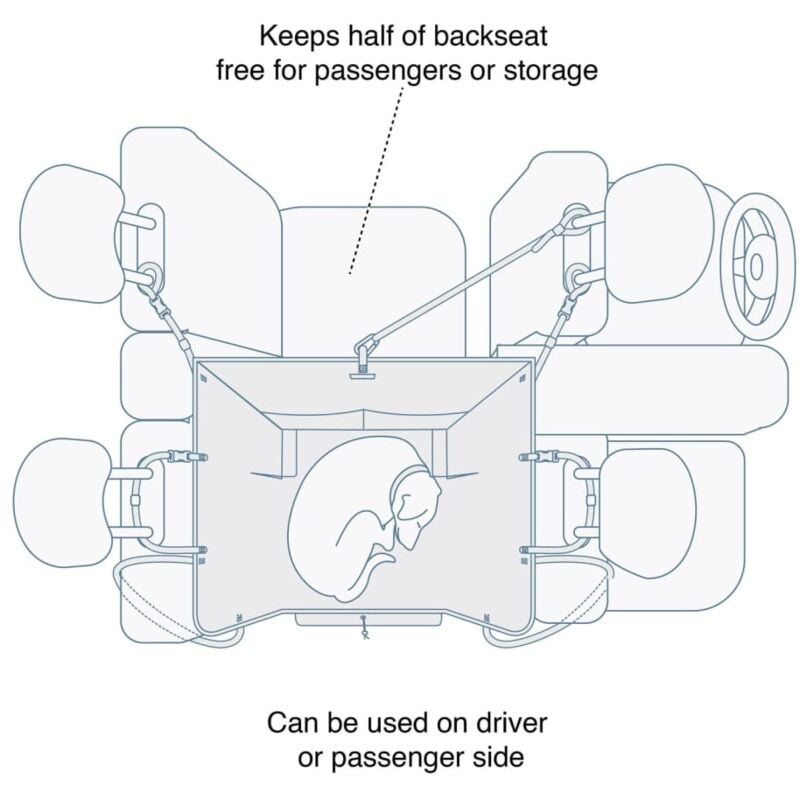 Keeps half of backseat free for passengers or storage

Can be used on driver or passenger side