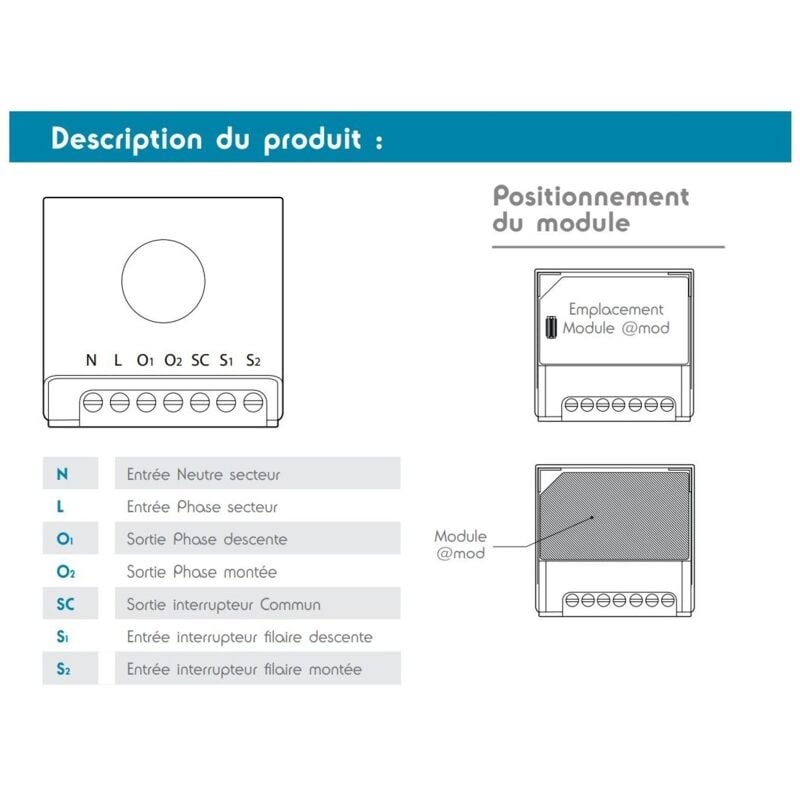 Description du produit :

N L $O_1$ $O_2$ SC $S_1$ $S_2$

| | |
|---|---|
| N | Entrée Neutre secteur |
| L | Entrée Phase secteur |
| $O_1$ | Sortie Phase descente |
| $O_2$ | Sortie Phase montée |
| SC | Sortie interrupteur Commun |
| $S_1$ | Entrée interrupteur filaire descente |
| $S_2$ | Entrée interrupteur filaire montée |

Positionnement du module

Emplacement Module @mod

Module @mod