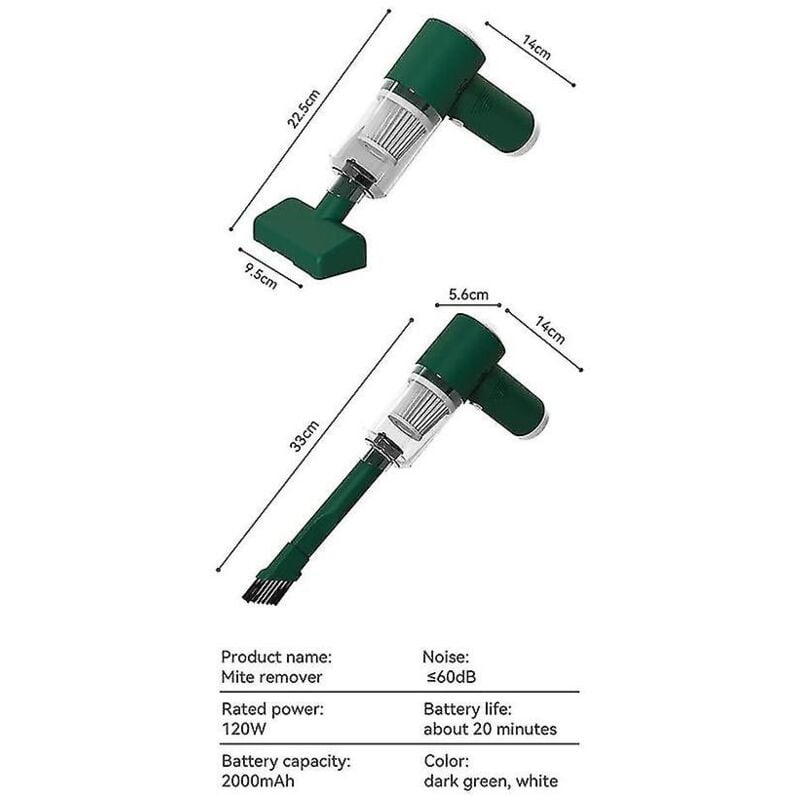 22.5cm

14cm

9.5cm

5.6cm

14cm

33cm

| Product name: Mite remover | Noise: ≤60dB |
|---|---|
| Rated power: 120W | Battery life: about 20 minutes |
| Battery capacity: 2000mAh | Color: dark green, white |