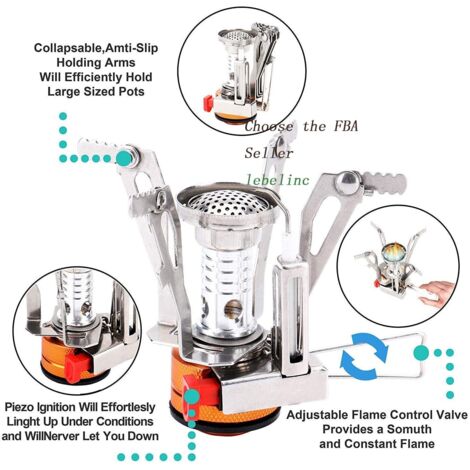 Collapsable,Amti-Slip
Holding Arms
Will Efficiently Hold
Large Sized Pots

Piezo Ignition Will Effortlesly
Linght Up Under Conditions
and WillNerver Let You Down

Adjustable Flame Control Valve
Provides a Somuth
and Constant Flame

Choose the FBA
Seller
lebelinc