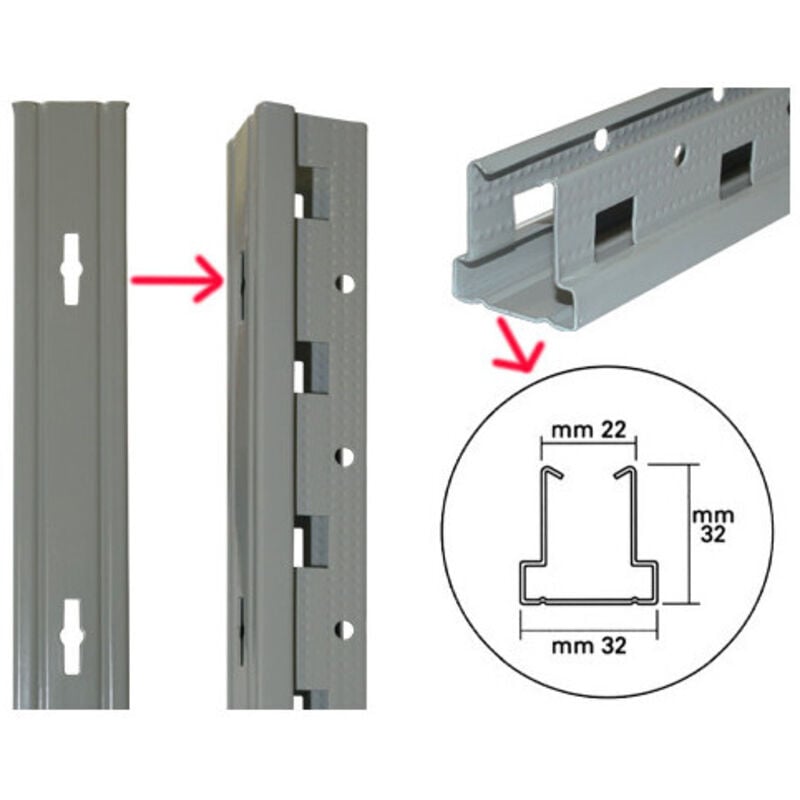 mm 22

mm 32

mm 32