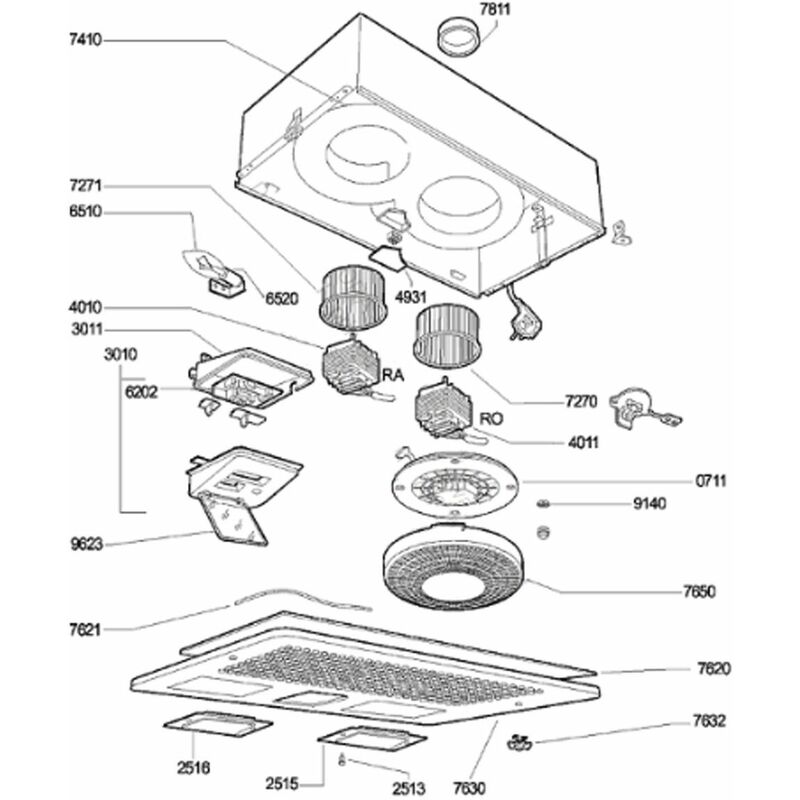 7811
7410
7271
6510
6520
4931
4010
3011
3010
6202
RA
7270
RO
4011
0711
9140
9623
7650
7621
7620
7632
2516
2515
2513
7630