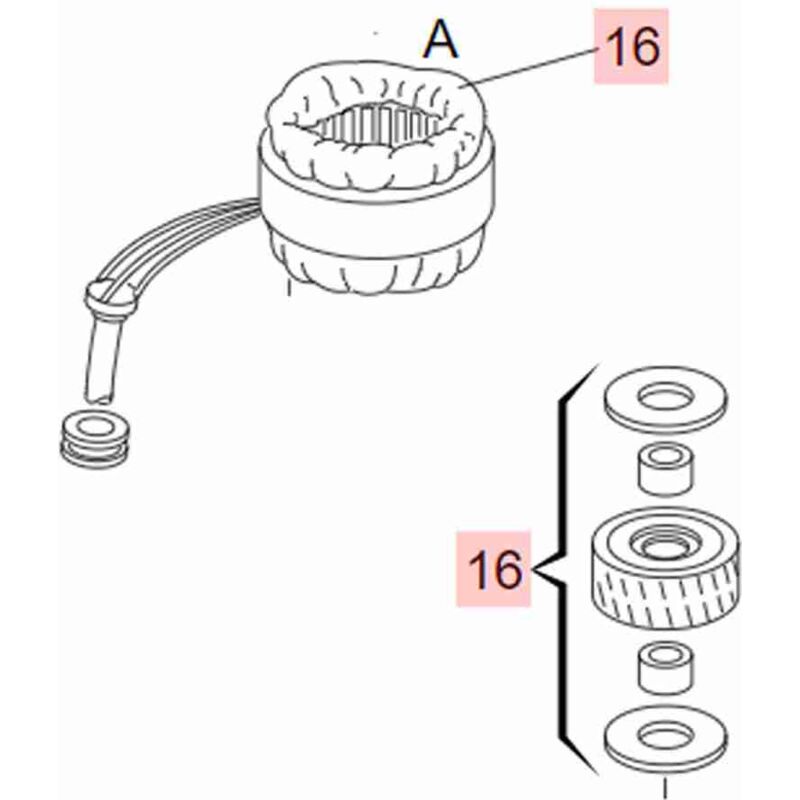 A
16

16