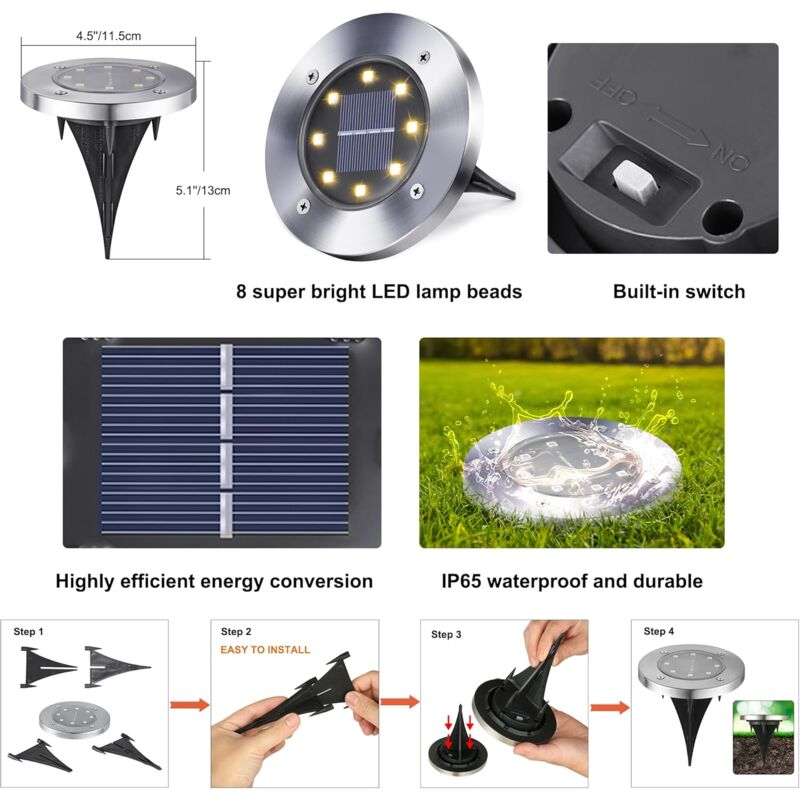 4.5"/11.5cm

5.1"/13cm

OFF

ON

8 super bright LED lamp beads

Built-in switch

Highly efficient energy conversion

IP65 waterproof and durable

Step 1

Step 2

EASY TO INSTALL

Step 3

Step 4