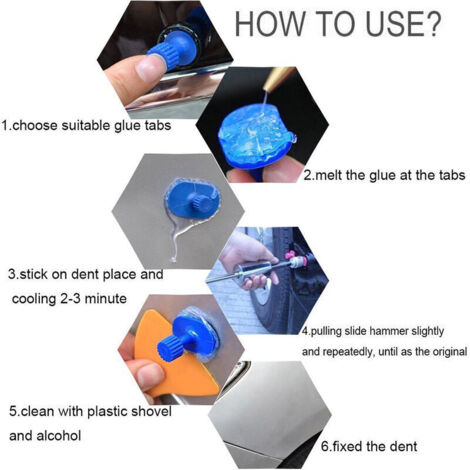 HOW TO USE?

1.choose suitable glue tabs

2.melt the glue at the tabs

3.stick on dent place and cooling 2-3 minute

4.pulling slide hammer slightly and repeatedly, until as the original

5.clean with plastic shovel and alcohol

6.fixed the dent