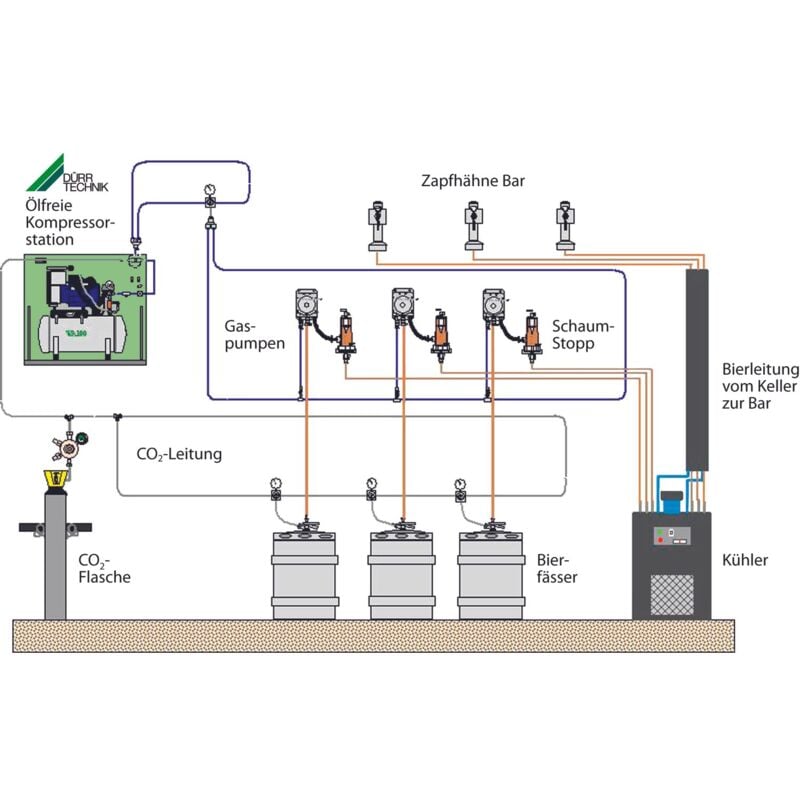 DÜRR TECHNIK

Ölfreie Kompressorstation

Zapfhähne Bar

Gaspumpen

Schaum-Stopp

Bierleitung vom Keller zur Bar

$CO_2$-Leitung

$CO_2$-Flasche

Bierfässer

Kühler