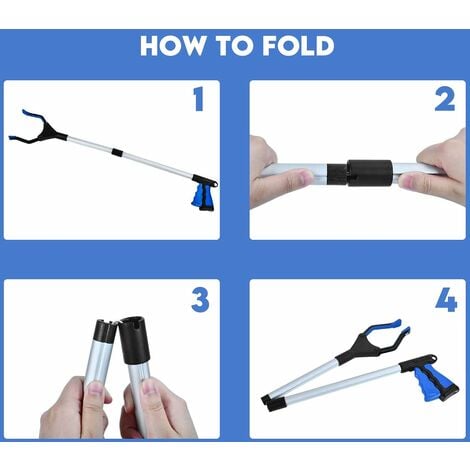 HOW TO FOLD

1

2

3

4