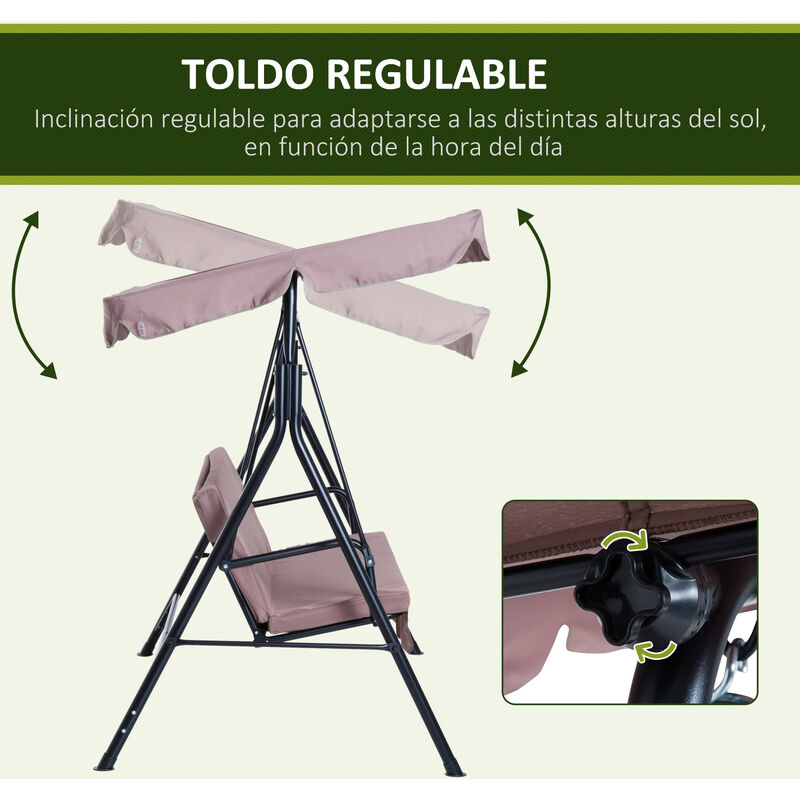 TOLDO REGULABLE

Inclinación regulable para adaptarse a las distintas alturas del sol, en función de la hora del día