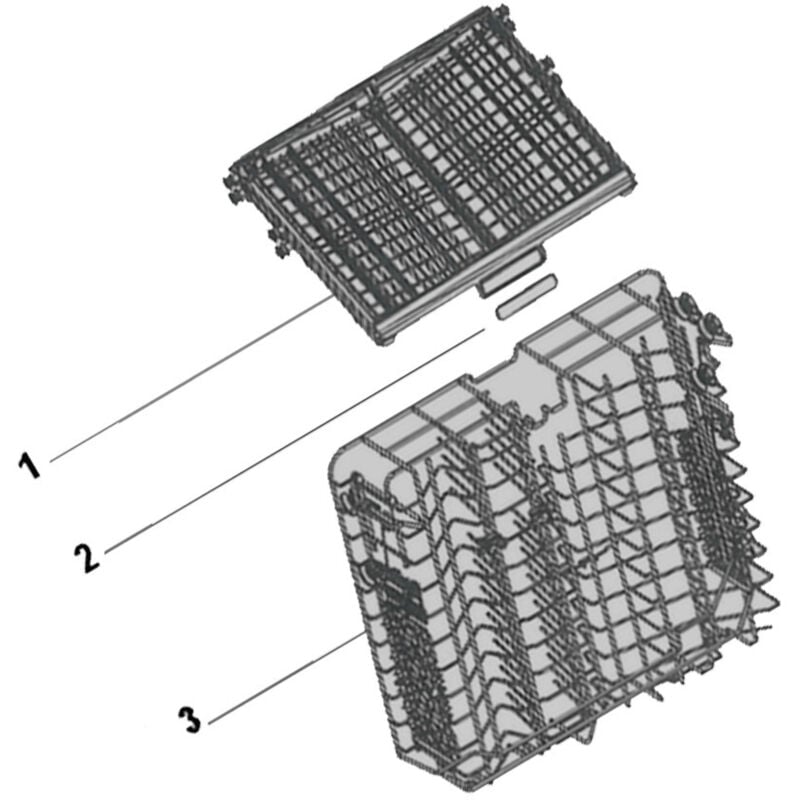 1
2
3