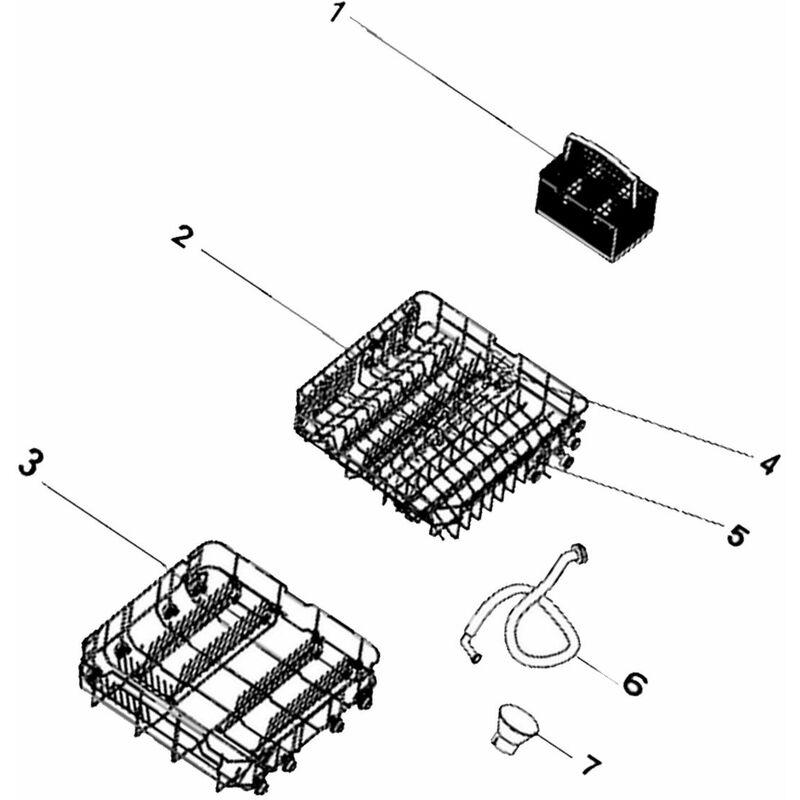 1
2
3
4
5
6
7