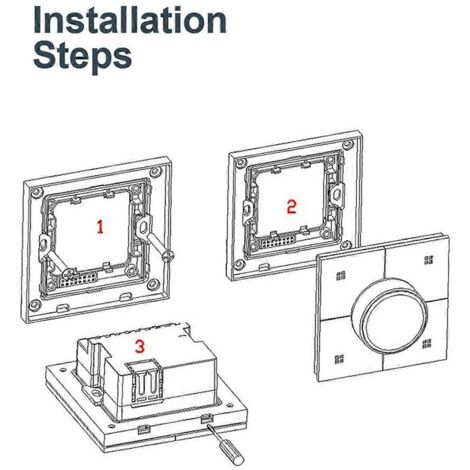 Installation Steps

1

2

3