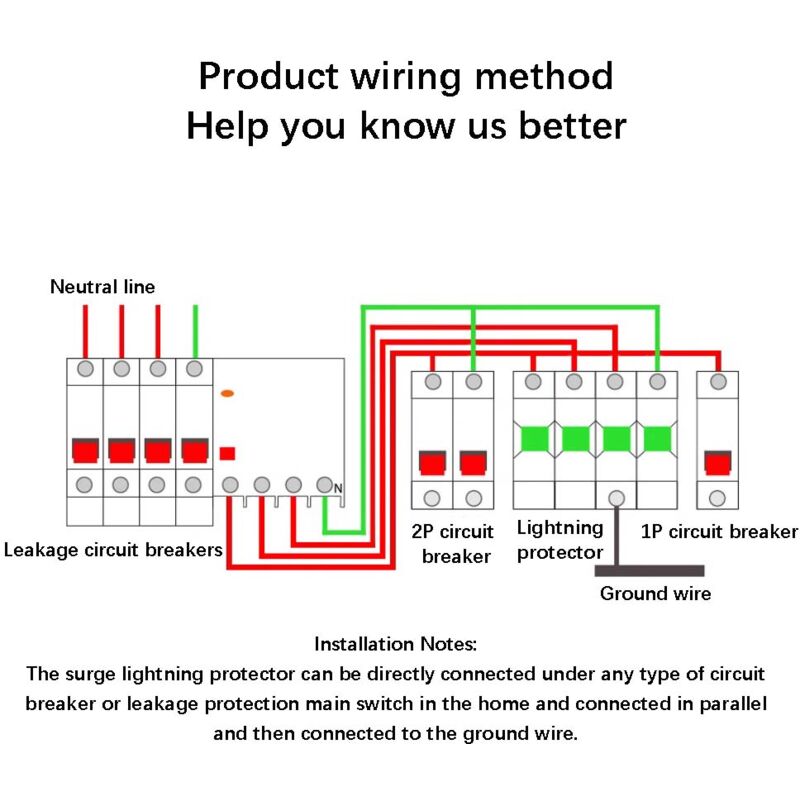 Product wiring method
Help you know us better

Neutral line

N

Leakage circuit breakers

2P circuit breaker

Lightning protector

1P circuit breaker

Ground wire

Installation Notes:
The surge lightning protector can be directly connected under any type of circuit breaker or leakage protection main switch in the home and connected in parallel and then connected to the ground wire.