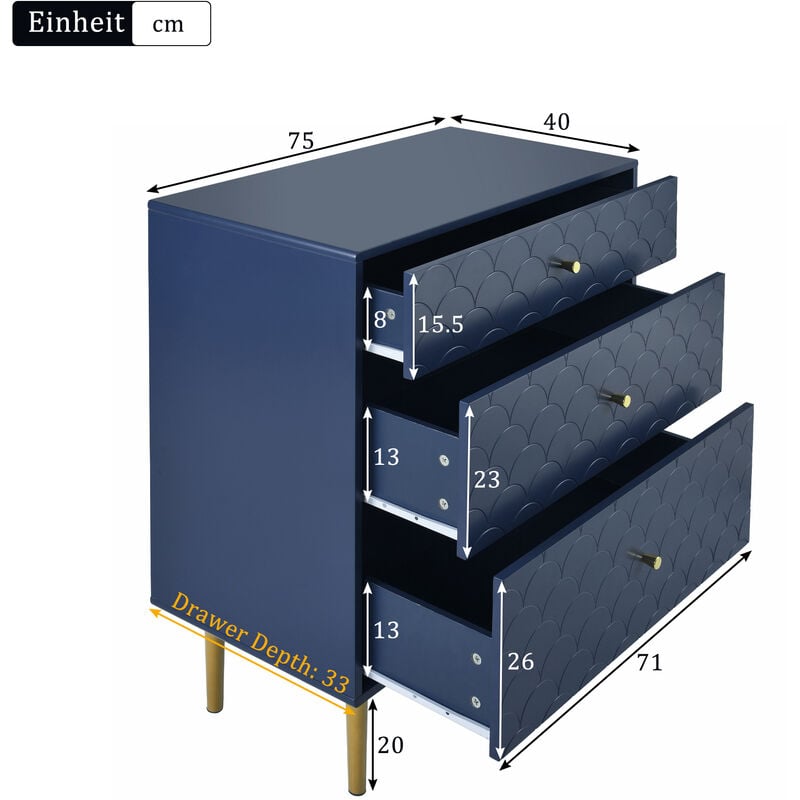 Einheit cm

75

40

8

15.5

13

23

13

26

71

Drawer Depth: 33

20