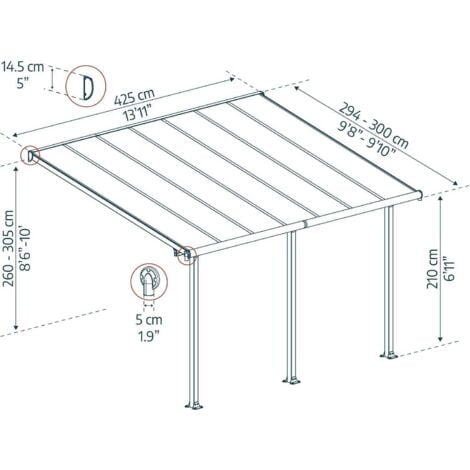 14.5 cm
5"

425 cm
13'11"

294 - 300 cm
9'8" - 9'10"

260 - 305 cm
8'6"-10'

5 cm
1.9"

210 cm
6'11"