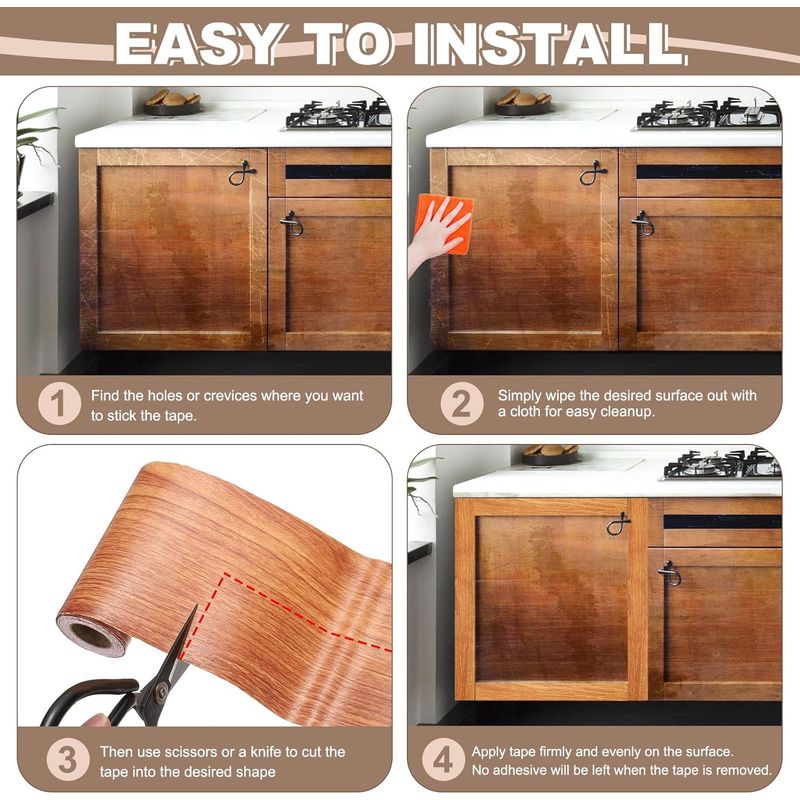 EASY TO INSTALL

1 Find the holes or crevices where you want to stick the tape.

2 Simply wipe the desired surface out with a cloth for easy cleanup.

3 Then use scissors or a knife to cut the tape into the desired shape

4 Apply tape firmly and evenly on the surface. No adhesive will be left when the tape is removed.