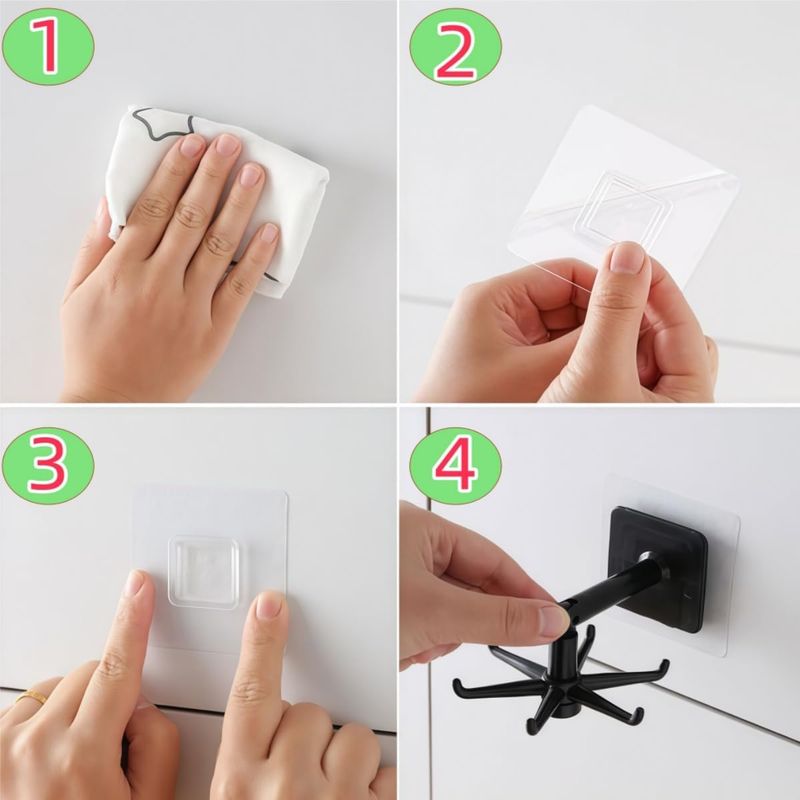 1

2

3

4